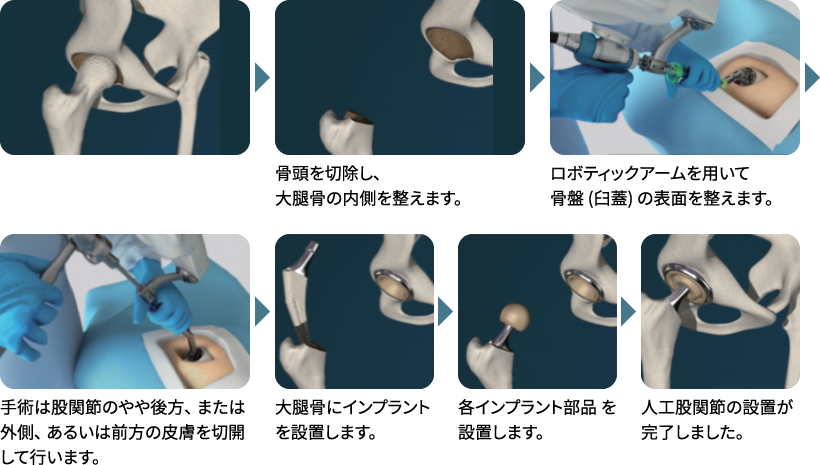 骨頭を切除し、大腿骨の内側を整えます。

ロボティックアームを用いて骨盤 (臼蓋) の表面を整えます。

手術は股関節のやや後方、または外側、あるいは前方の皮膚を切開して行います。

大腿骨にインプラントを設置します。

各インプラント部品 を設置します。

人工股関節の設置が完了しました。