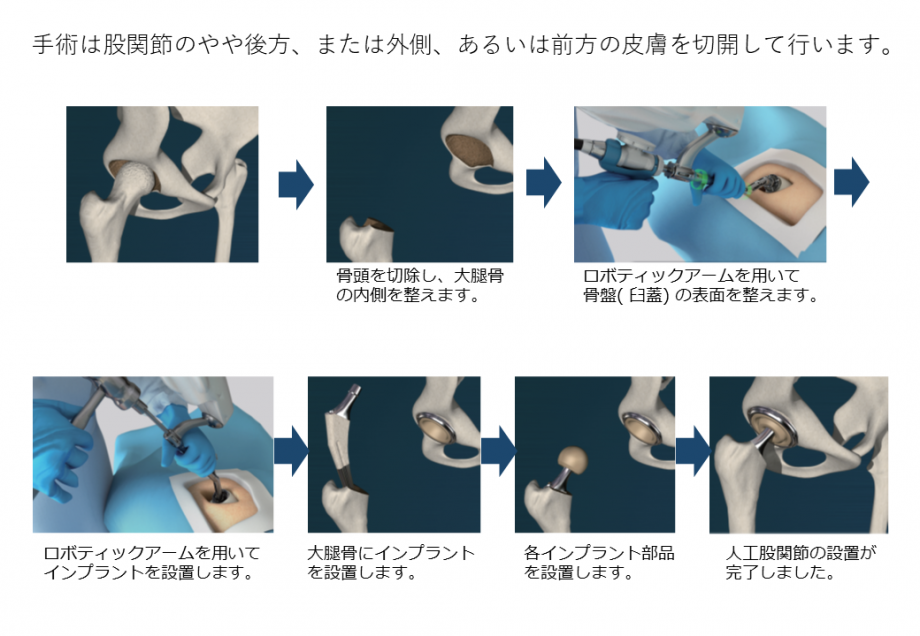 手術は股関節のやや後方、または外側、あるいは前方の皮膚を切開して行います。

骨頭を切除し、大腿骨の内側を整えます。

ロボティックアームを用いて骨盤( 臼蓋) の表面を整えます。

ロボティックアームを用いてインプラントを設置します。

大腿骨にインプラントを設置します。

各インプラント部品を設置します。

人工股関節の設置が完了しました。