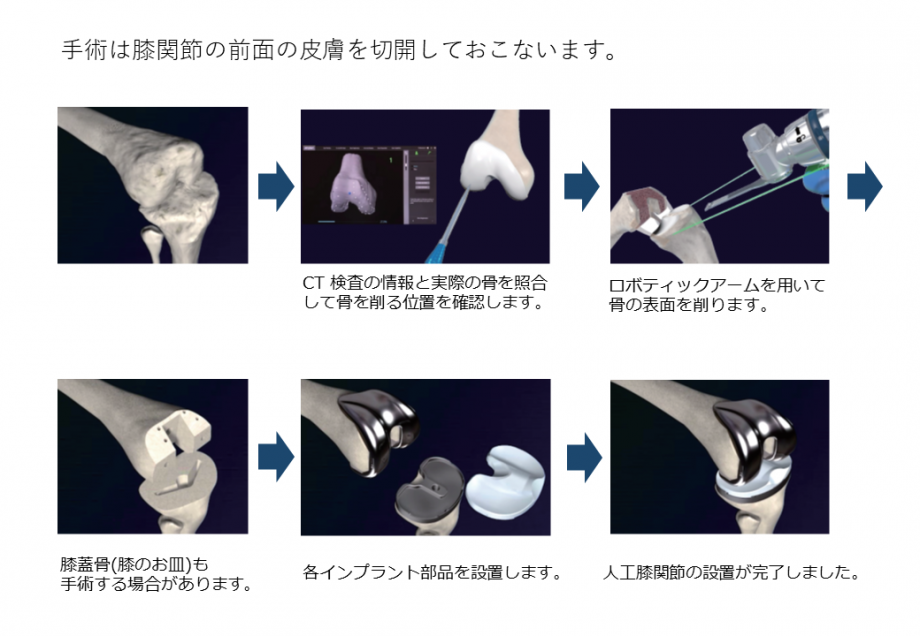 手術は膝関節の前面の皮膚を切開しておこないます。

CT 検査の情報と実際の骨を照合して骨を削る位置を確認します。

ロボティックアームを用いて骨の表面を削ります。

膝蓋骨(膝のお皿)も手術する場合があります。

各インプラント部品を設置します。

人工膝関節の設置が完了しました。